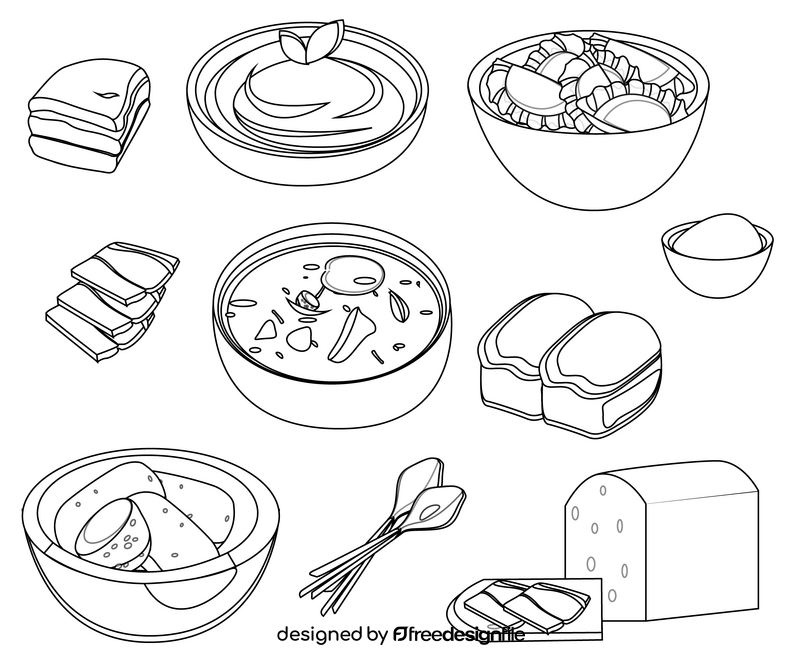 designed by freedesignfile