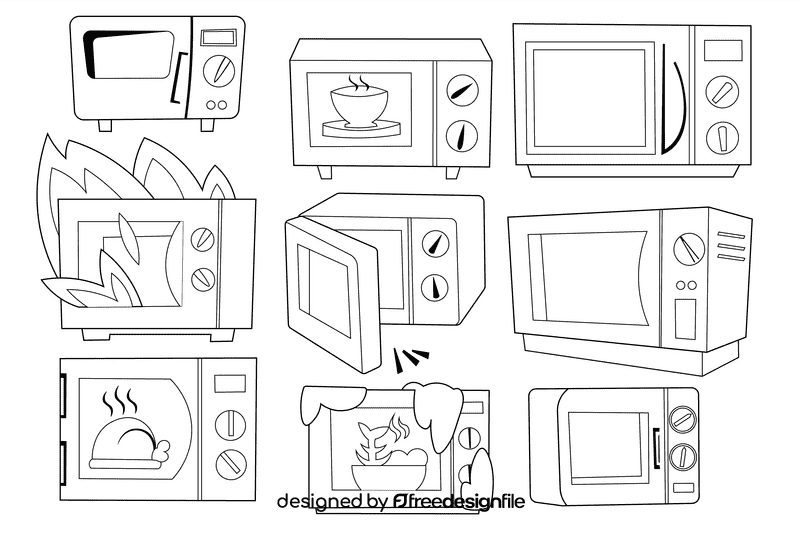 designed by freedesignfile