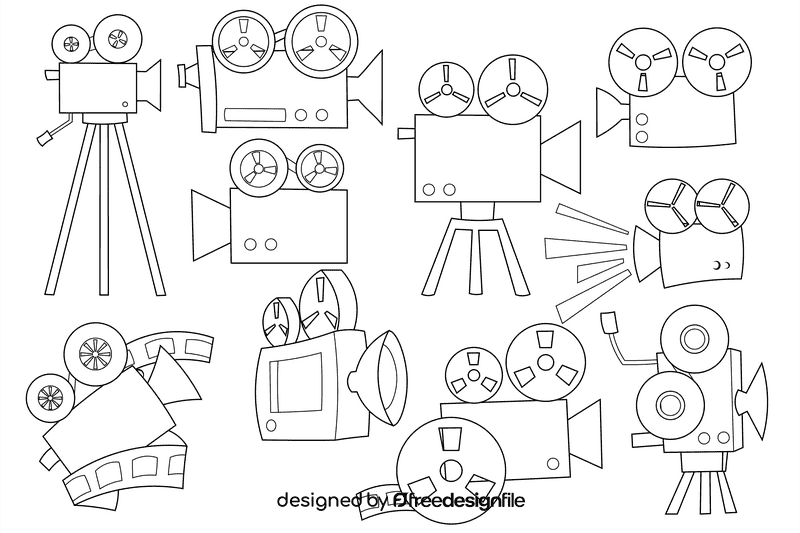 designed by freedesignfile