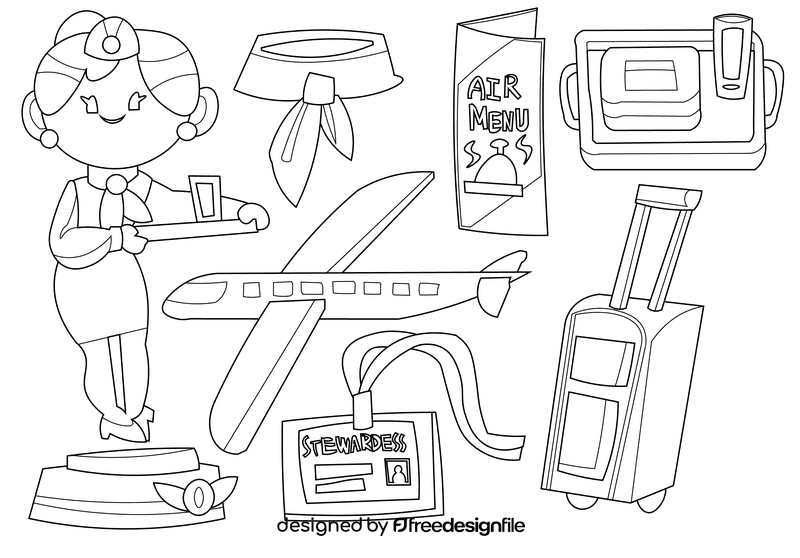 AIR MENU

STEWARDESS

designed by freedesignfile