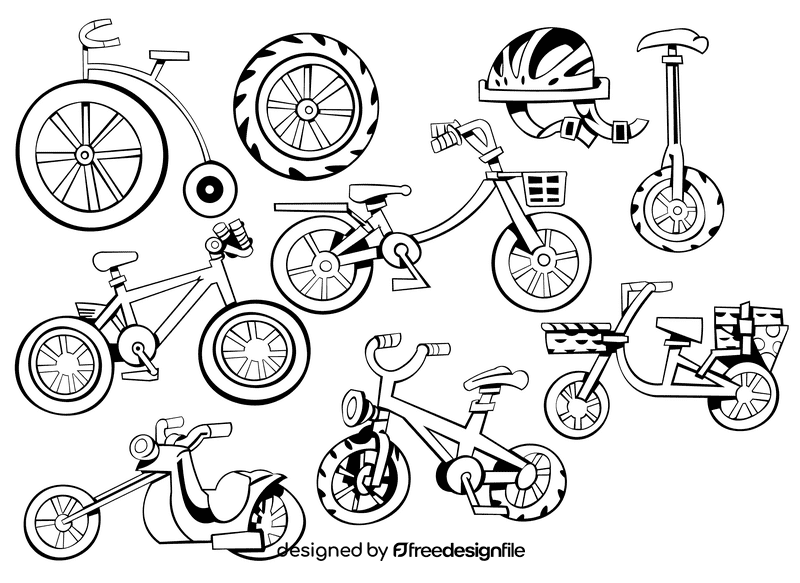 designed by freedesignfile