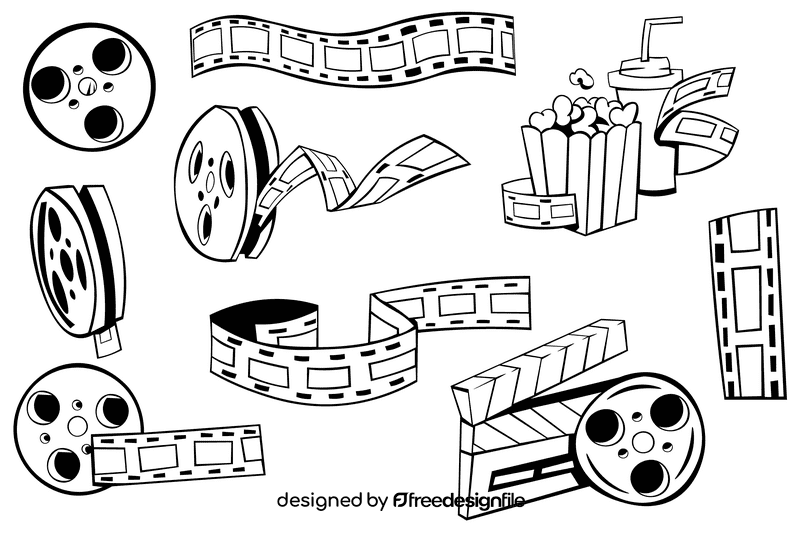 designed by freedesignfile