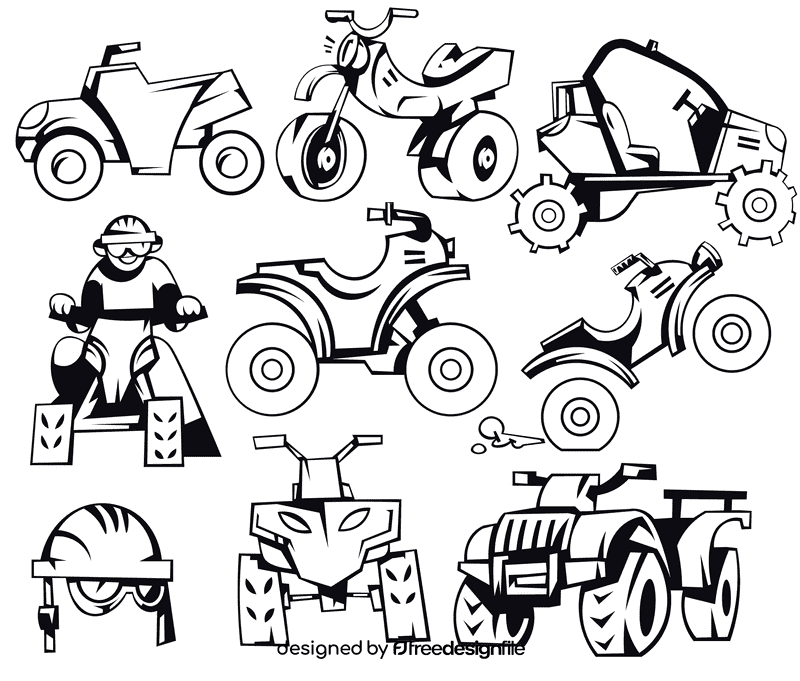 designed by freedesignfile