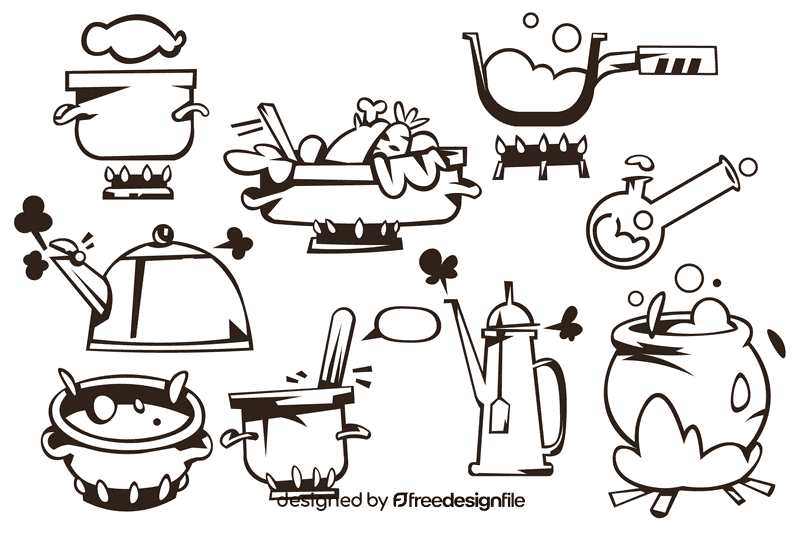 designed by freedesignfile