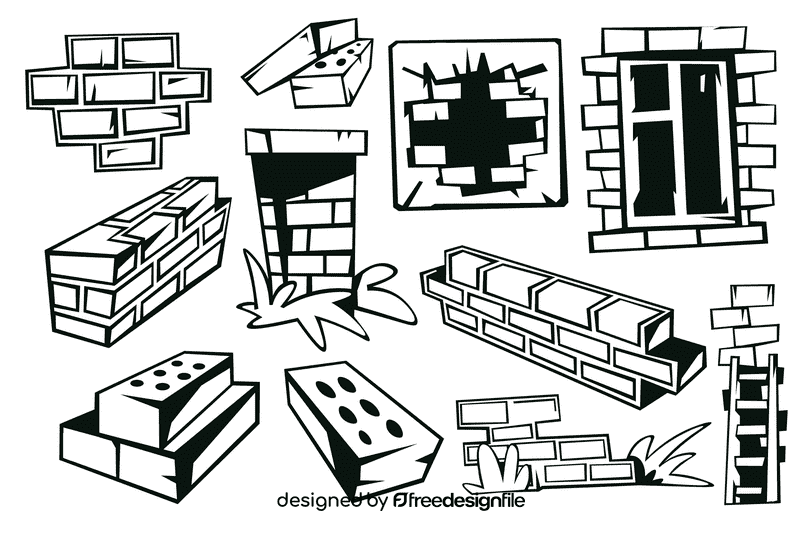 designed by freedesignfile