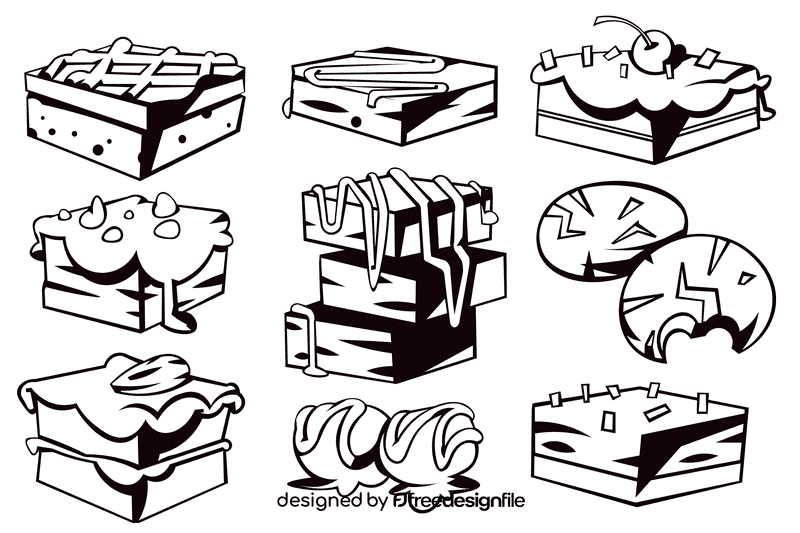 designed by freedesignfile