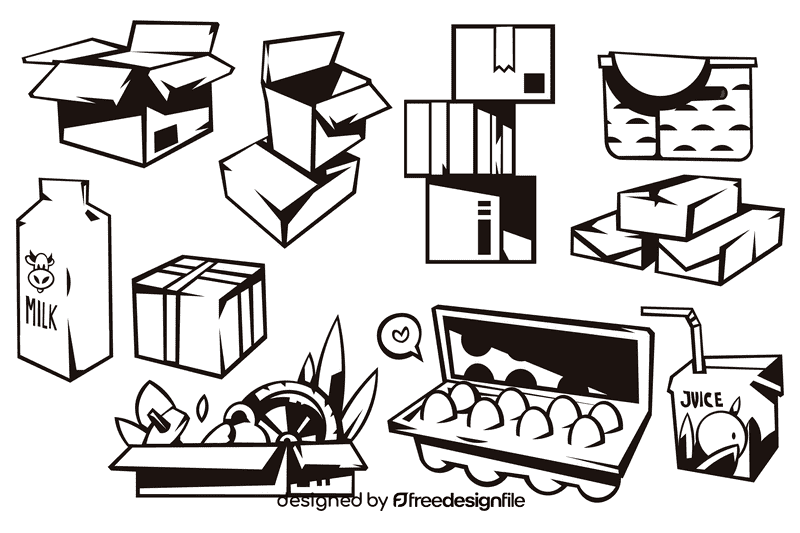 MILK

JUICE

designed by freedesignfile