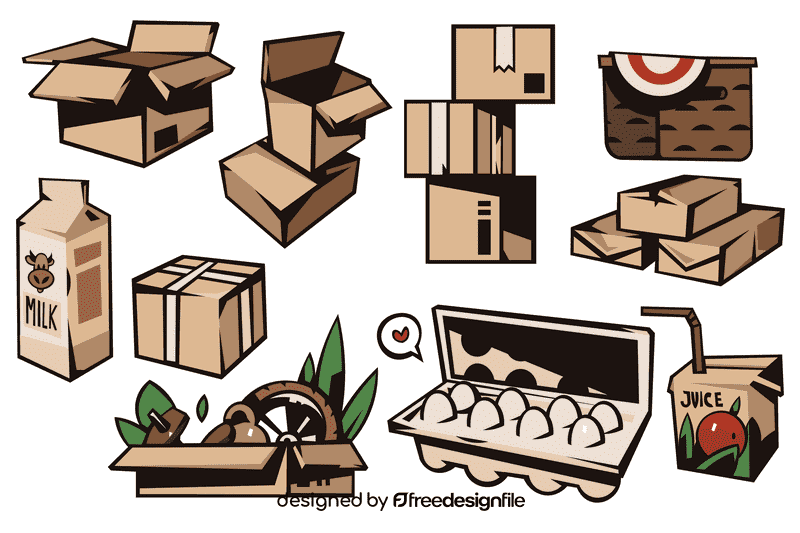 MILK

JUICE

designed by freedesignfile