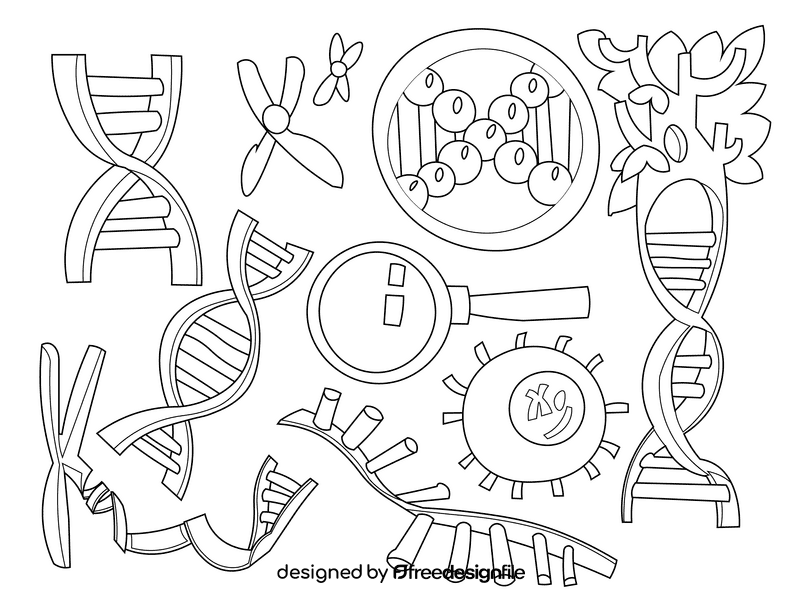 designed by freedesignfile