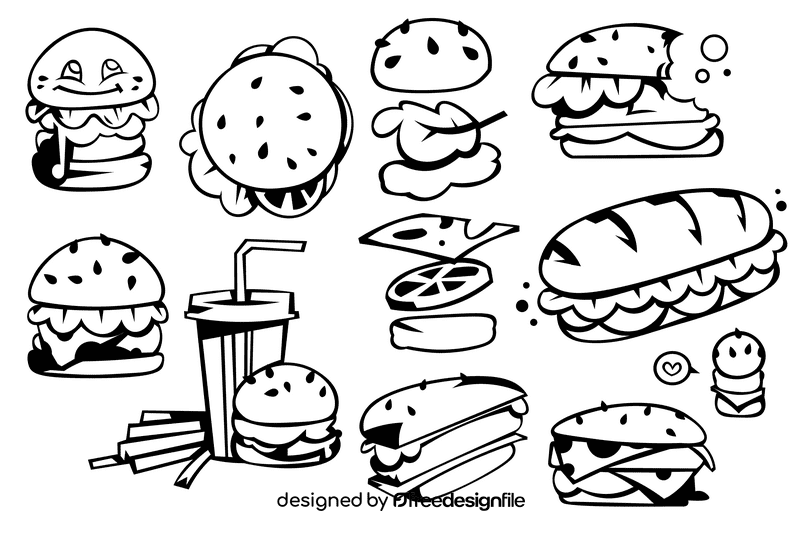 designed by freedesignfile