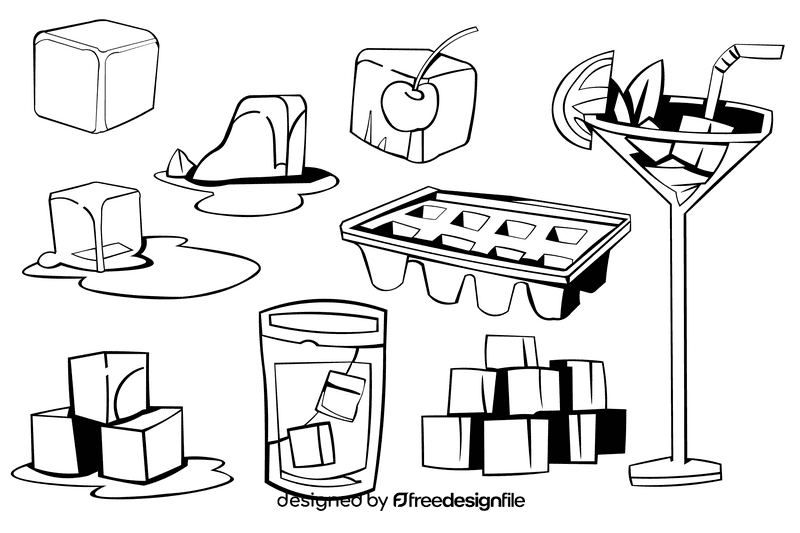 designed by freedesignfile