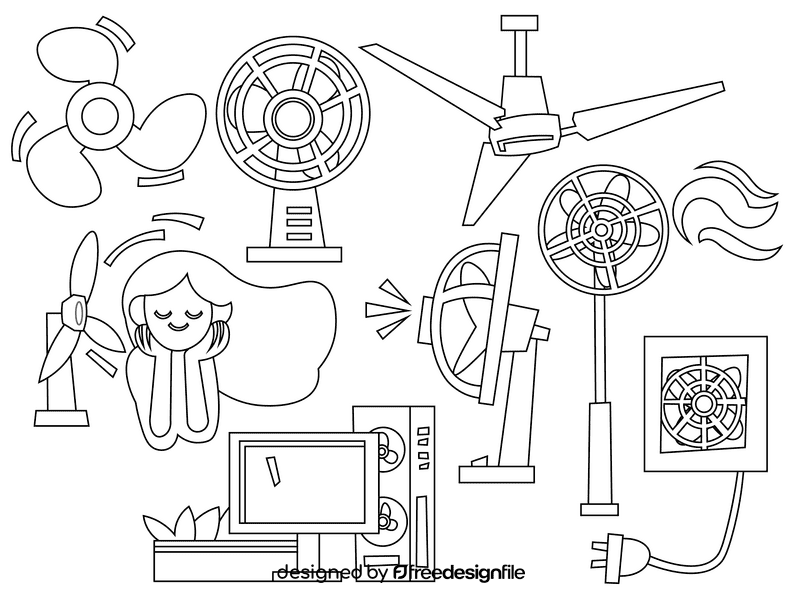 designed by freedesignfile