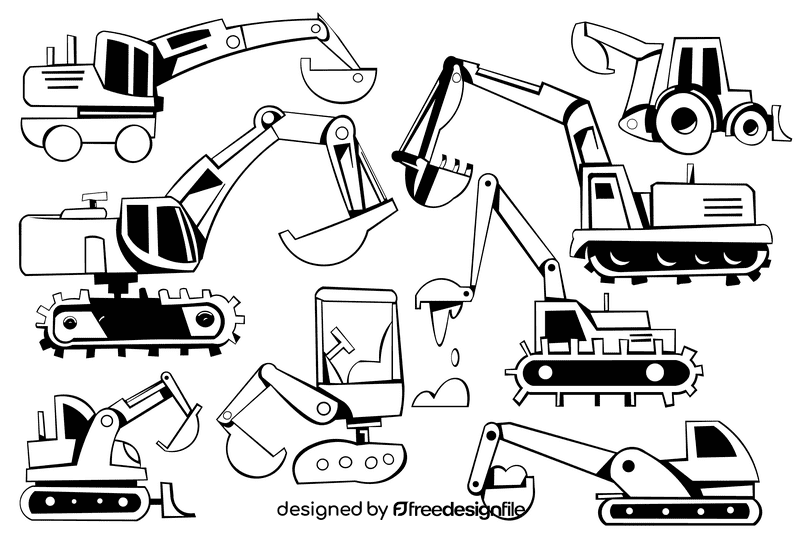 designed by freedesignfile