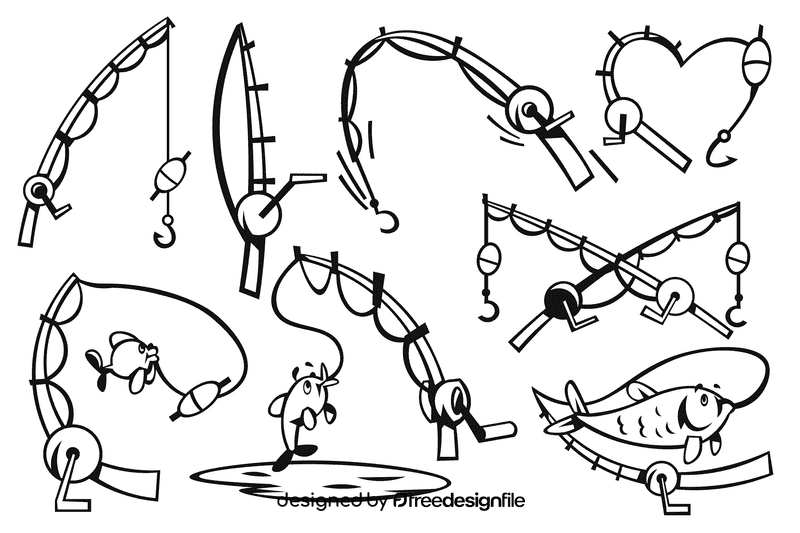 designed by freedesignfile