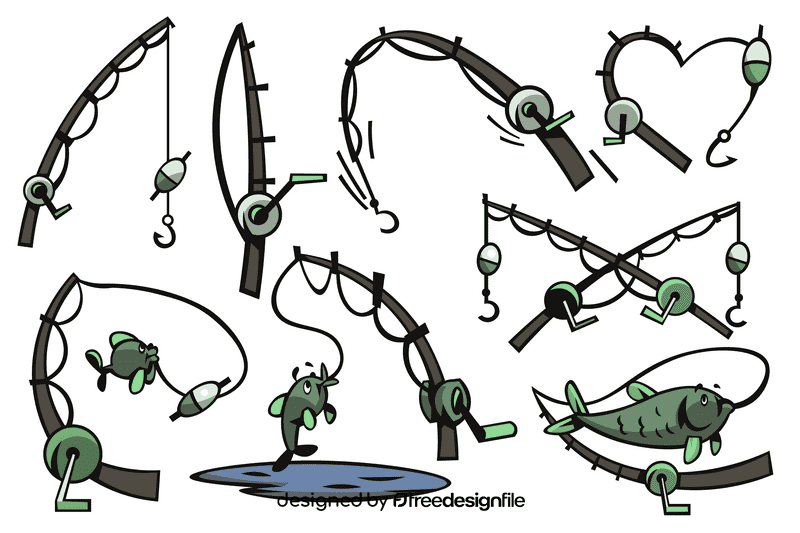 designed by freedesignfile