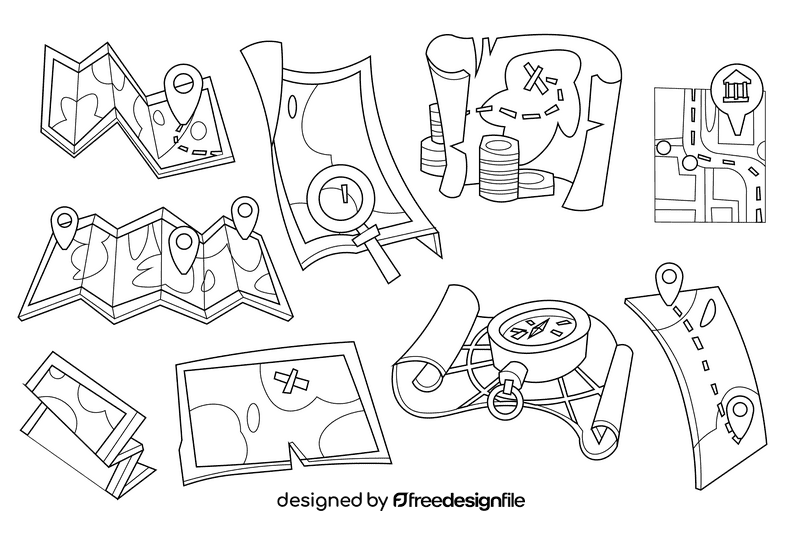 designed by freedesignfile