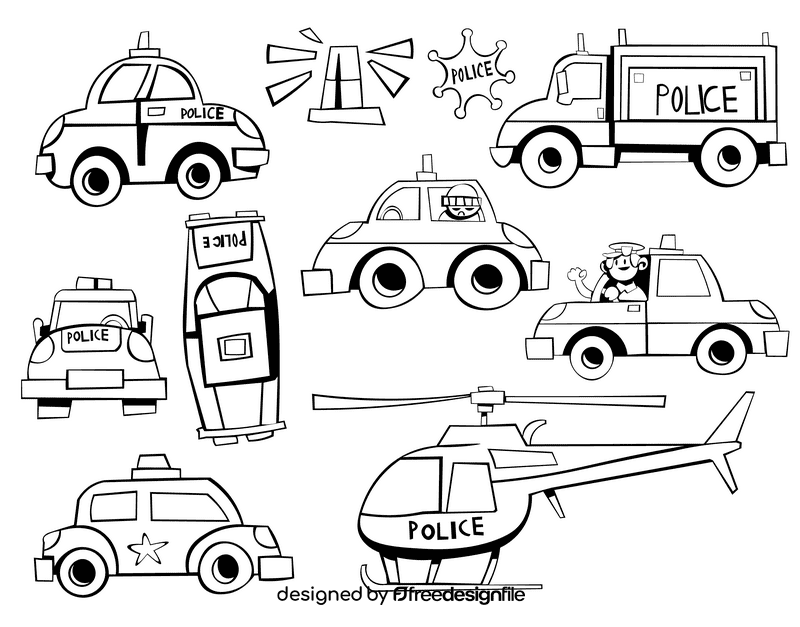 POLICE
POLICE
POLICE
POLICE
POLICE
POLICE
designed by freedesignfile