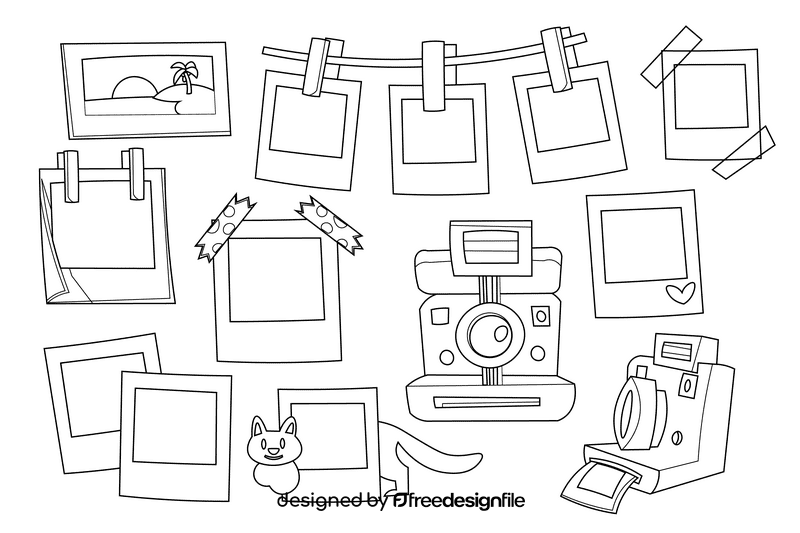 designed by freedesignfile