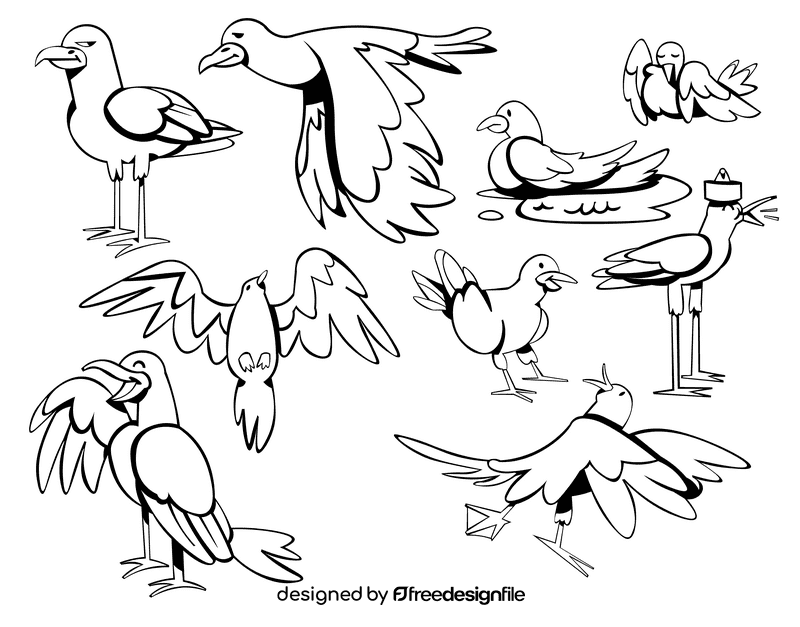 designed by freedesignfile