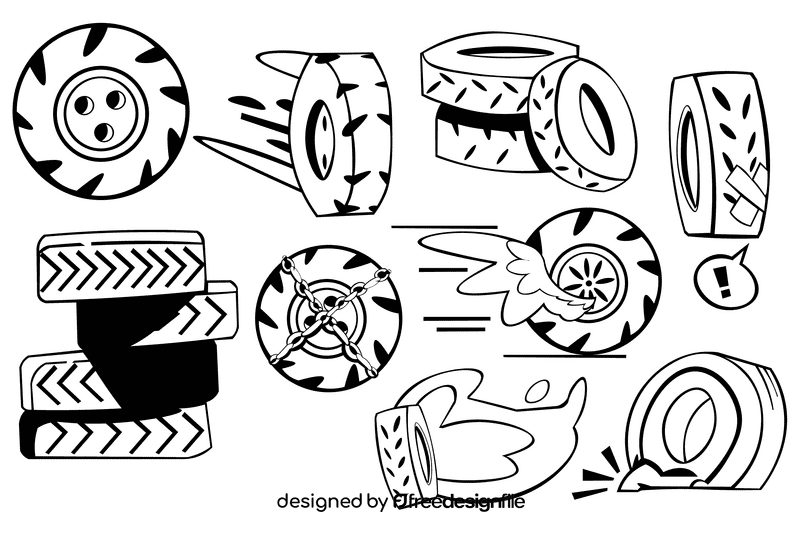 !

designed by freedesignfile