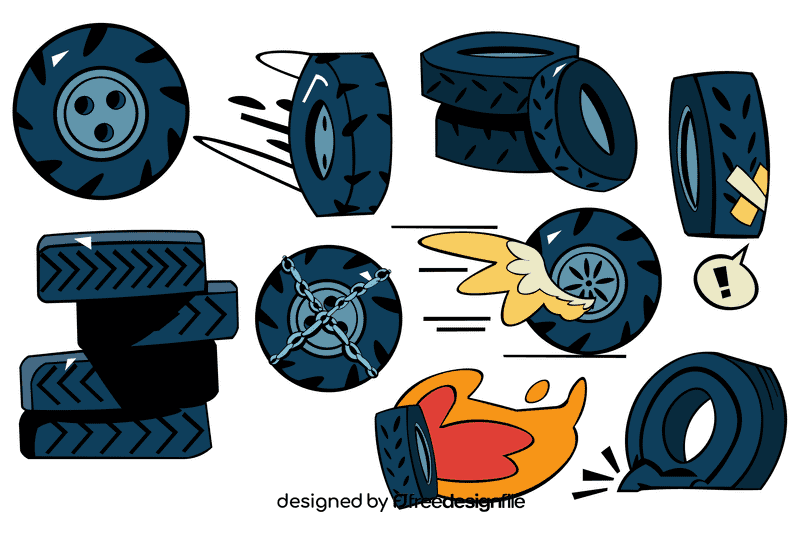 !

designed by freedesignfile