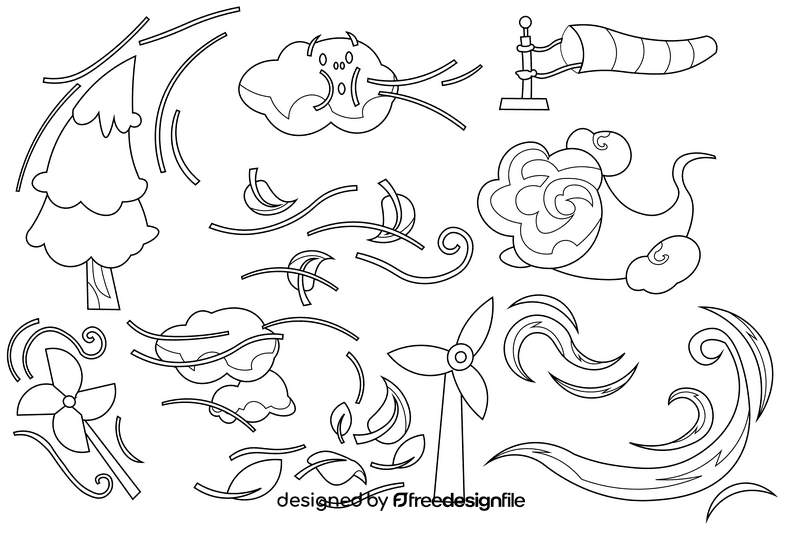 designed by freedesignfile