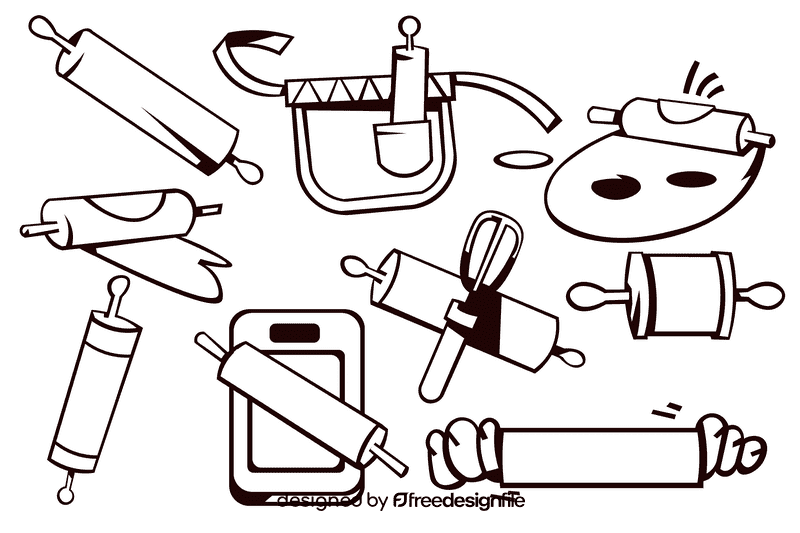 designed by freedesignfile