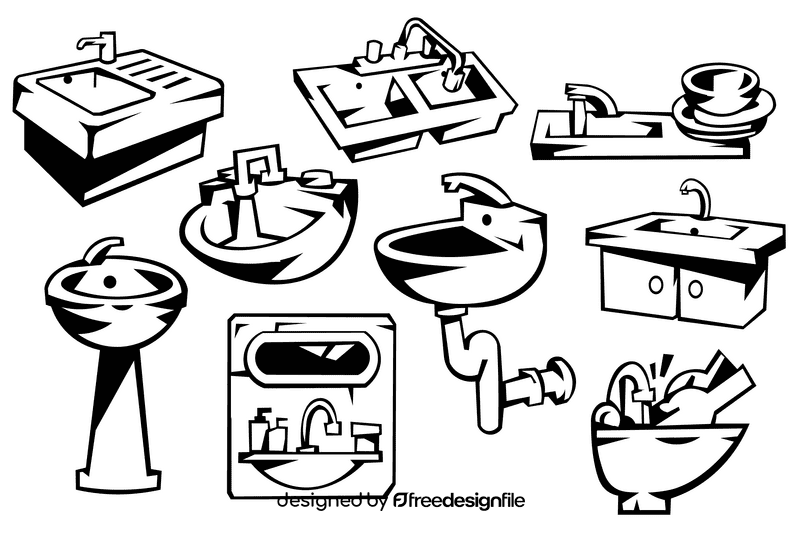 designed by freedesignfile