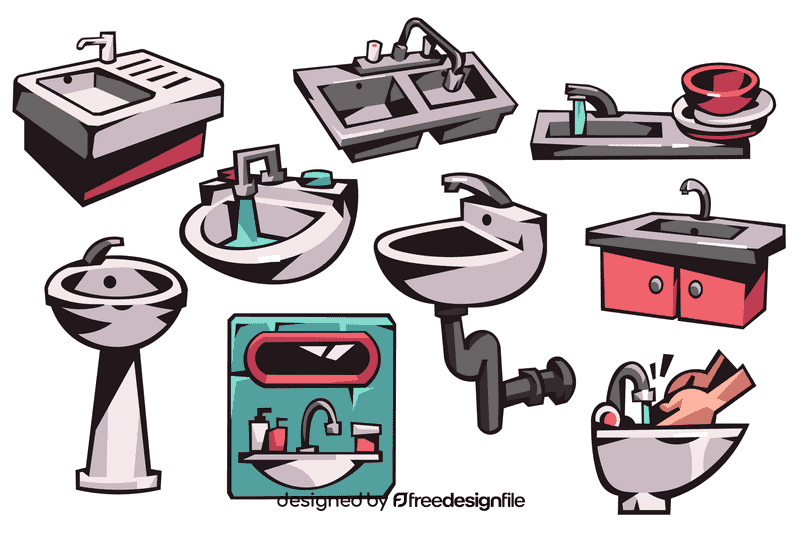 designed by freedesignfile