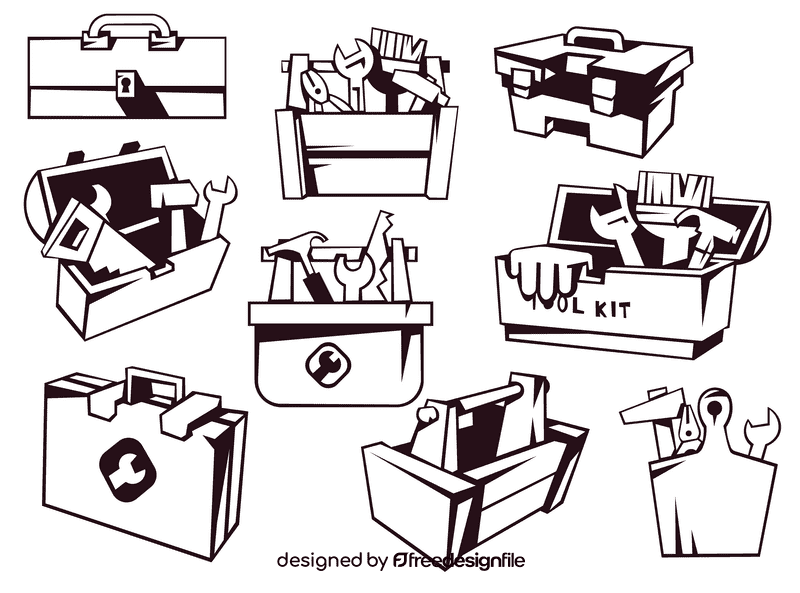 TOOL KIT

designed by freedesignfile