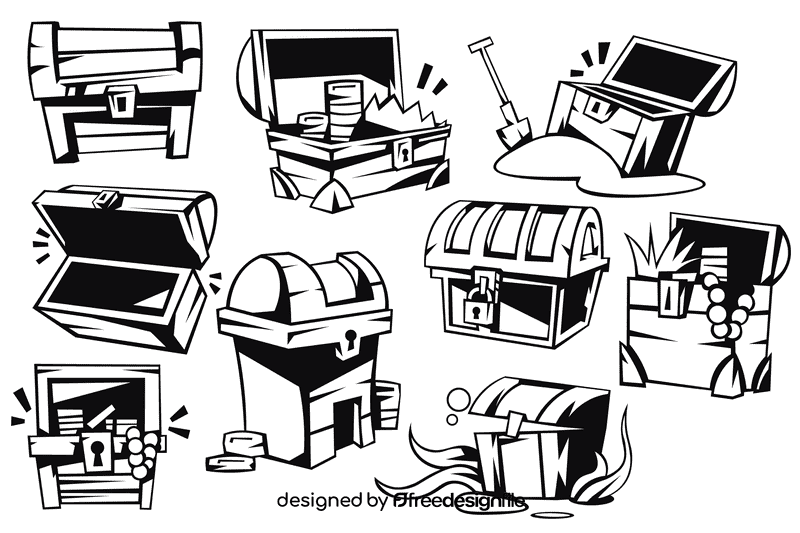 designed by freedesignfile