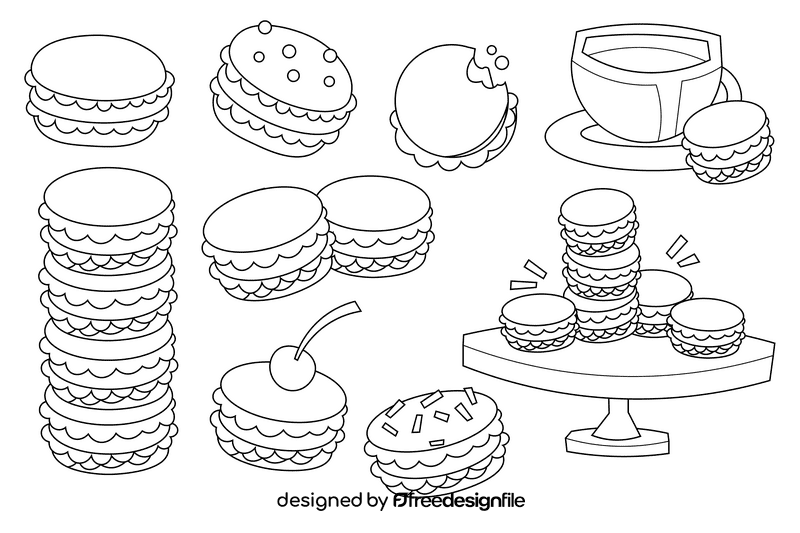 designed by freedesignfile