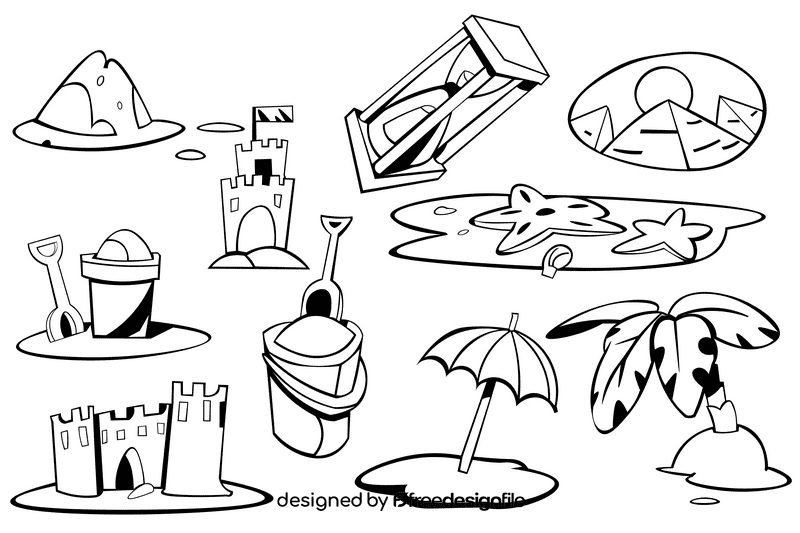 designed by freedesignfile