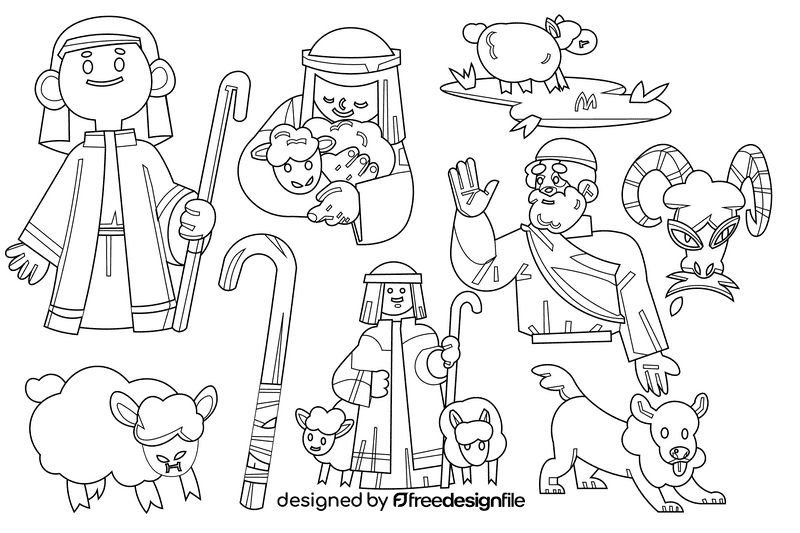 designed by freedesignfile