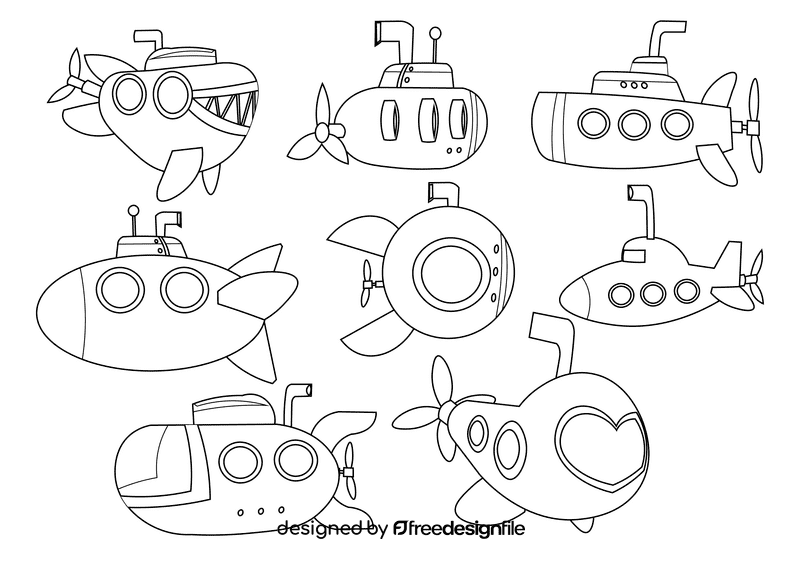 designed by freedesignfile