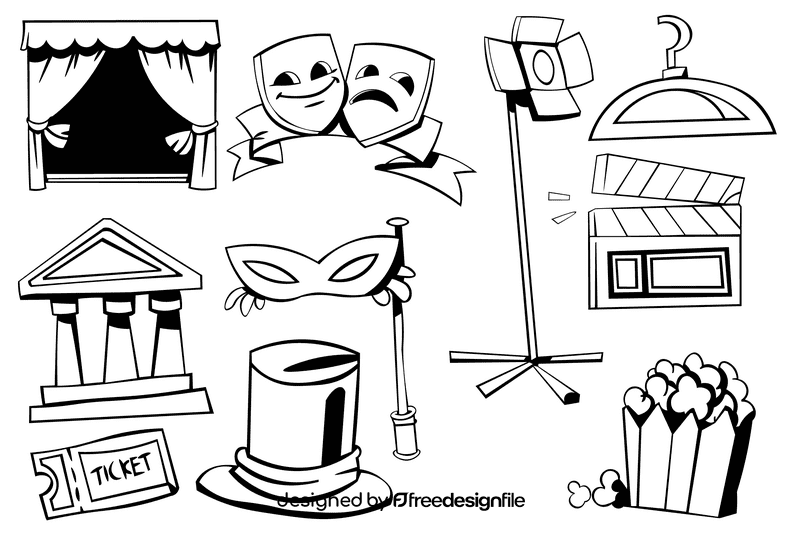 TICKET

Designed by freedesignfile