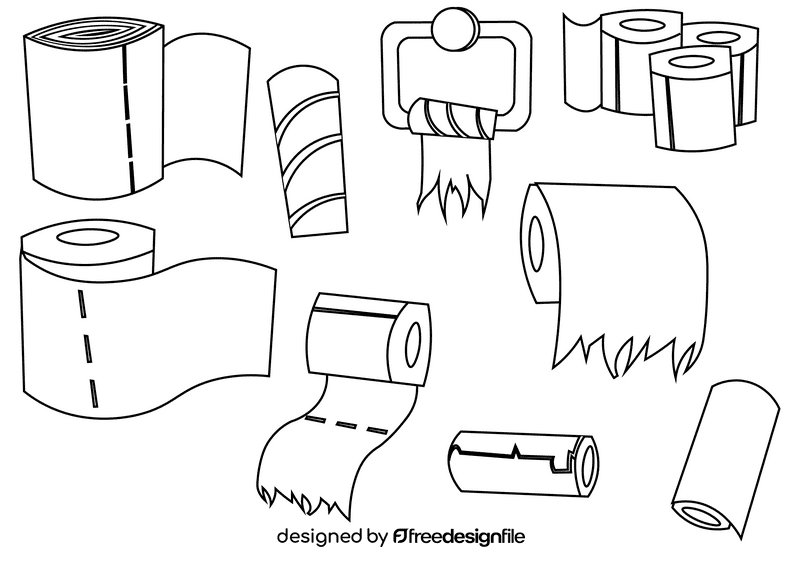 designed by freedesignfile