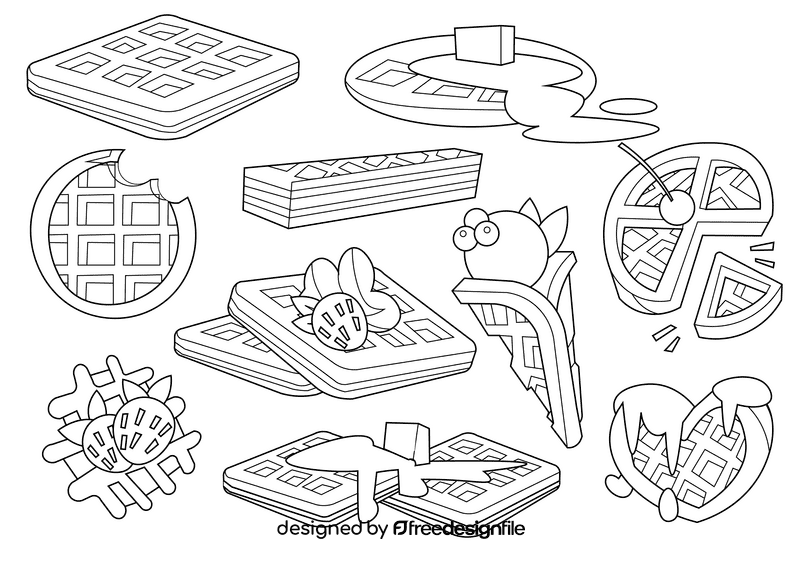 designed by freedesignfile