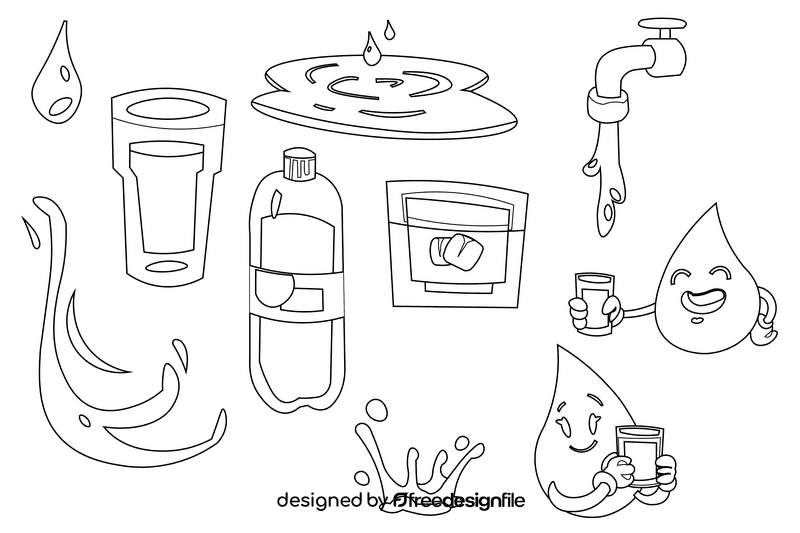 designed by freedesignfile