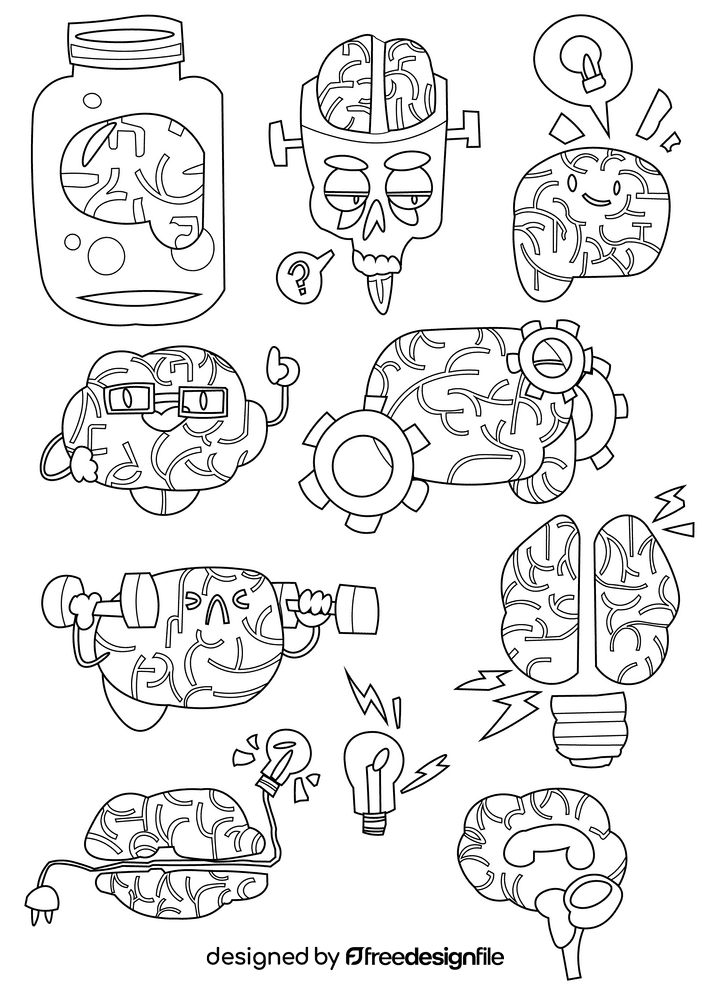 ?

designed by freedesignfile