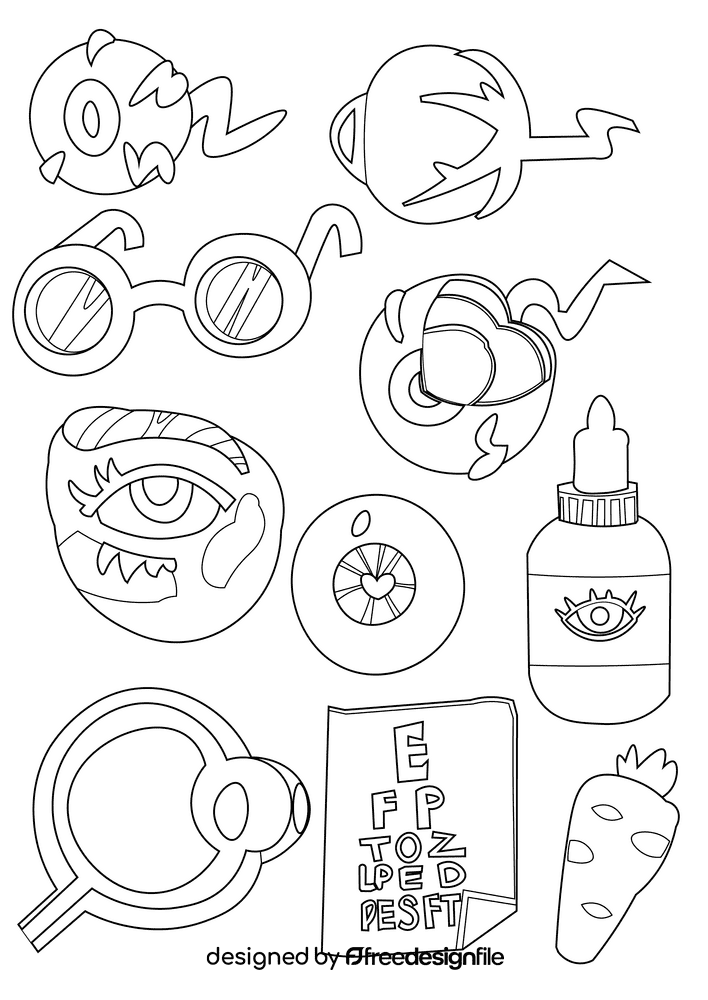 E
F P
T O Z
L P E D
P E S F T

designed by freedesignfile