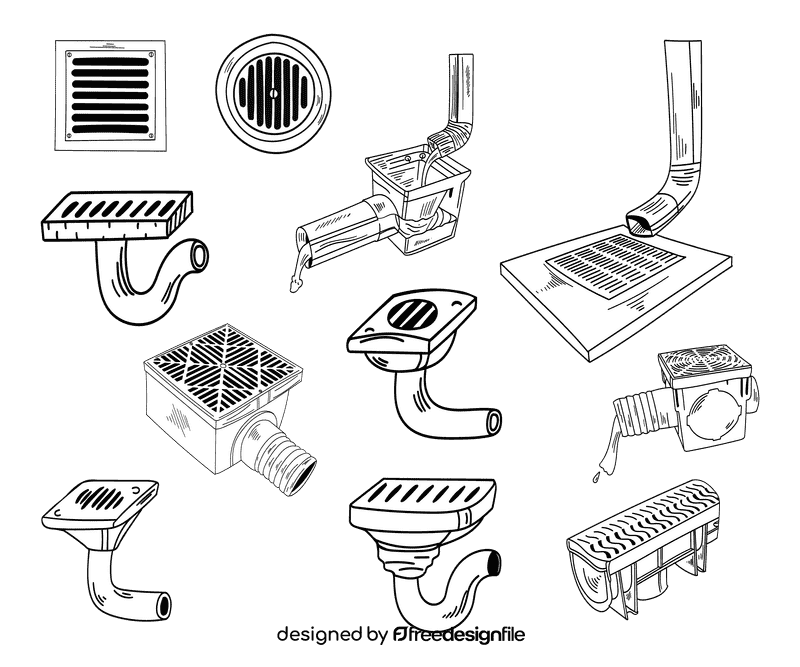 designed by freedesignfile