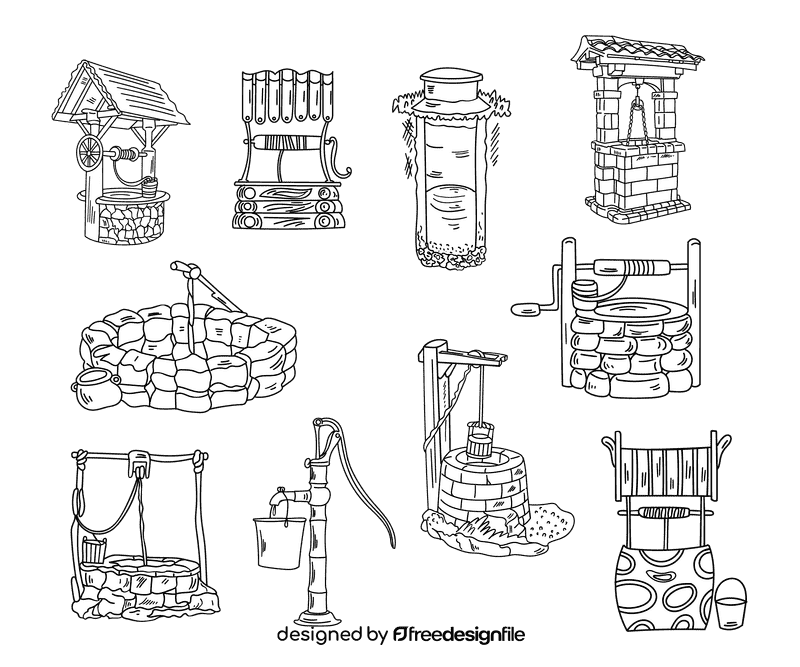 designed by freedesignfile