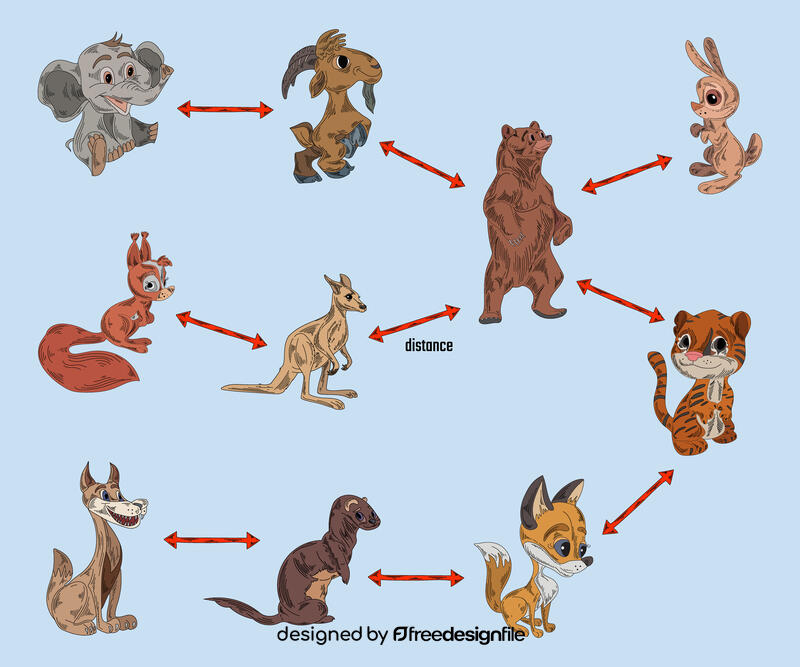 distance

designed by freedesignfile